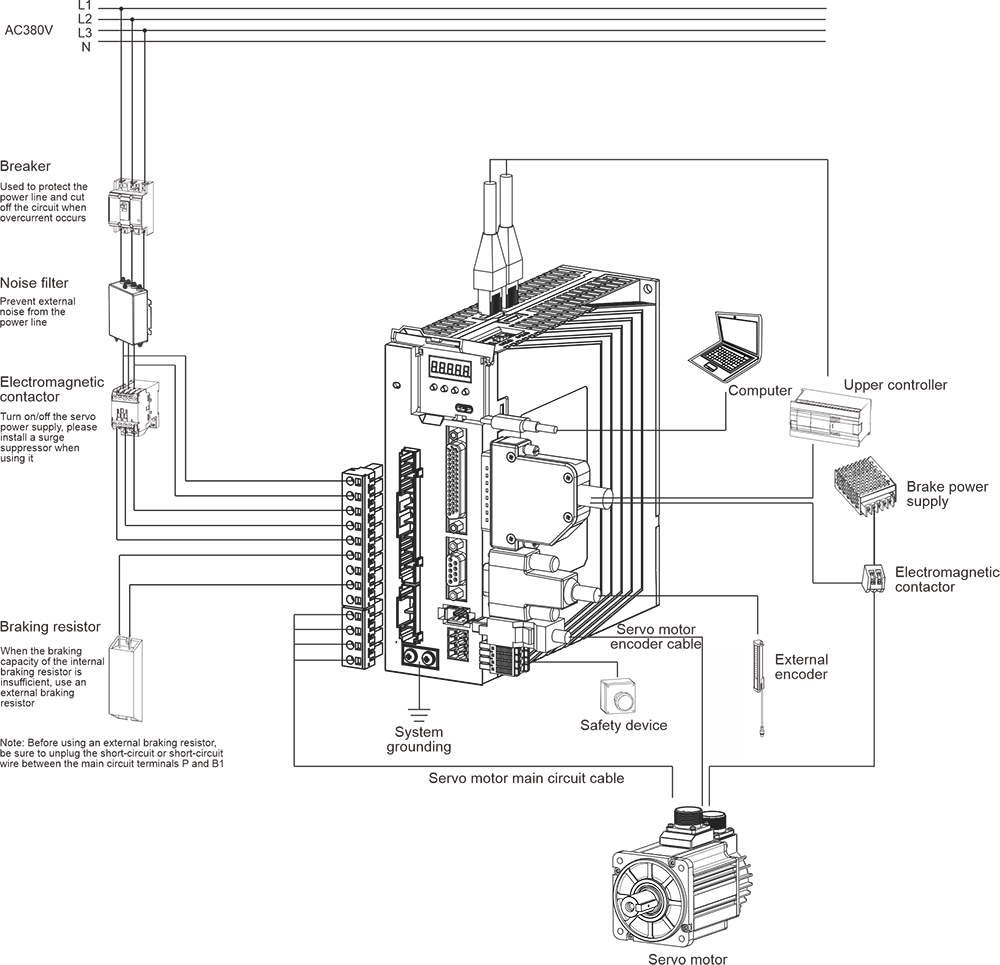 L1
L2
L3
N
AC380V

Breaker
Used to protect the power line and cut off the circuit when overcurrent occurs

Noise filter
Prevent external noise from the power line

Electromagnetic contactor
Turn on/off the servo power supply, please install a surge suppressor when using it

Braking resistor
When the braking capacity of the internal braking resistor is insufficient, use an external braking resistor

Note: Before using an external braking resistor, be sure to unplug the short-circuit or short-circuit wire between the main circuit terminals P and B1

Computer
Upper controller
Brake power supply
Electromagnetic contactor
Servo motor encoder cable
External encoder
Safety device
System grounding
Servo motor main circuit cable
Servo motor